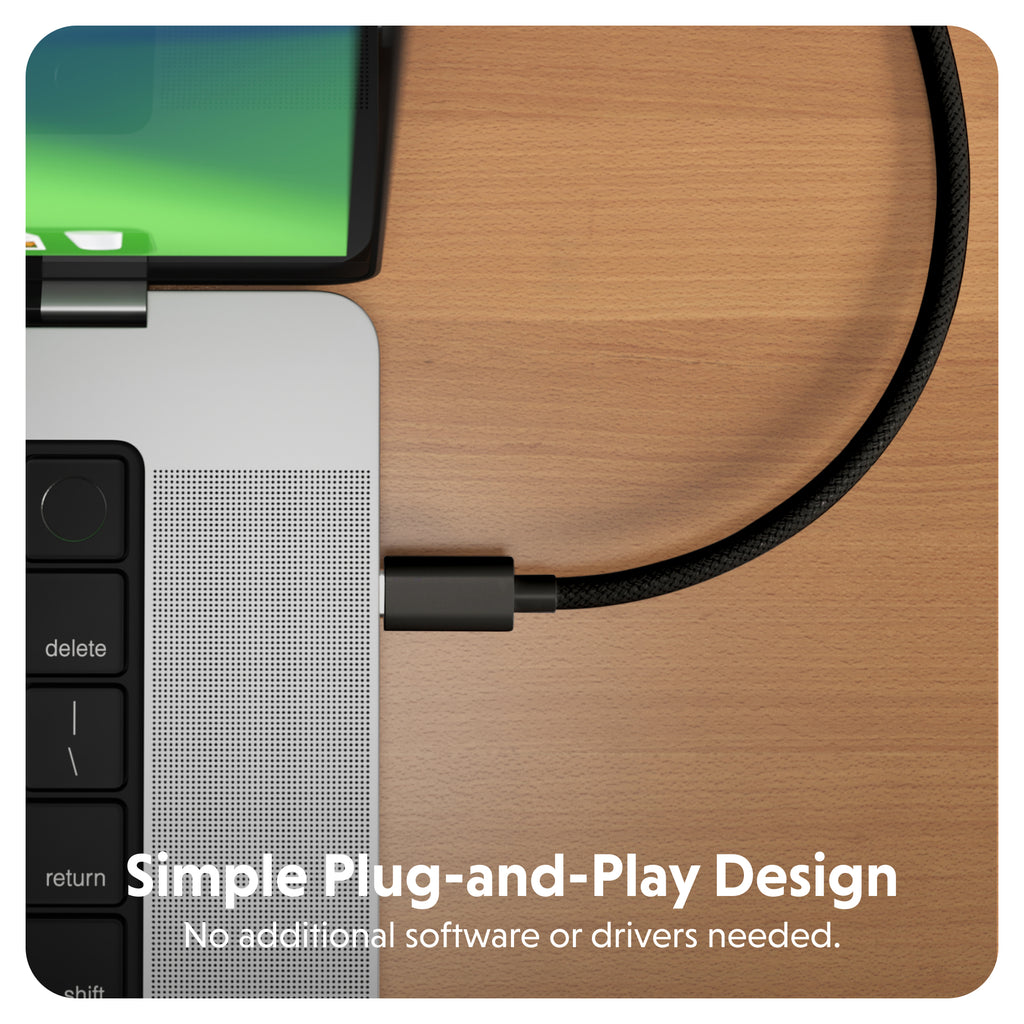 delete

|
\

return

shift

Simple Plug-and-Play Design
No additional software or drivers needed.